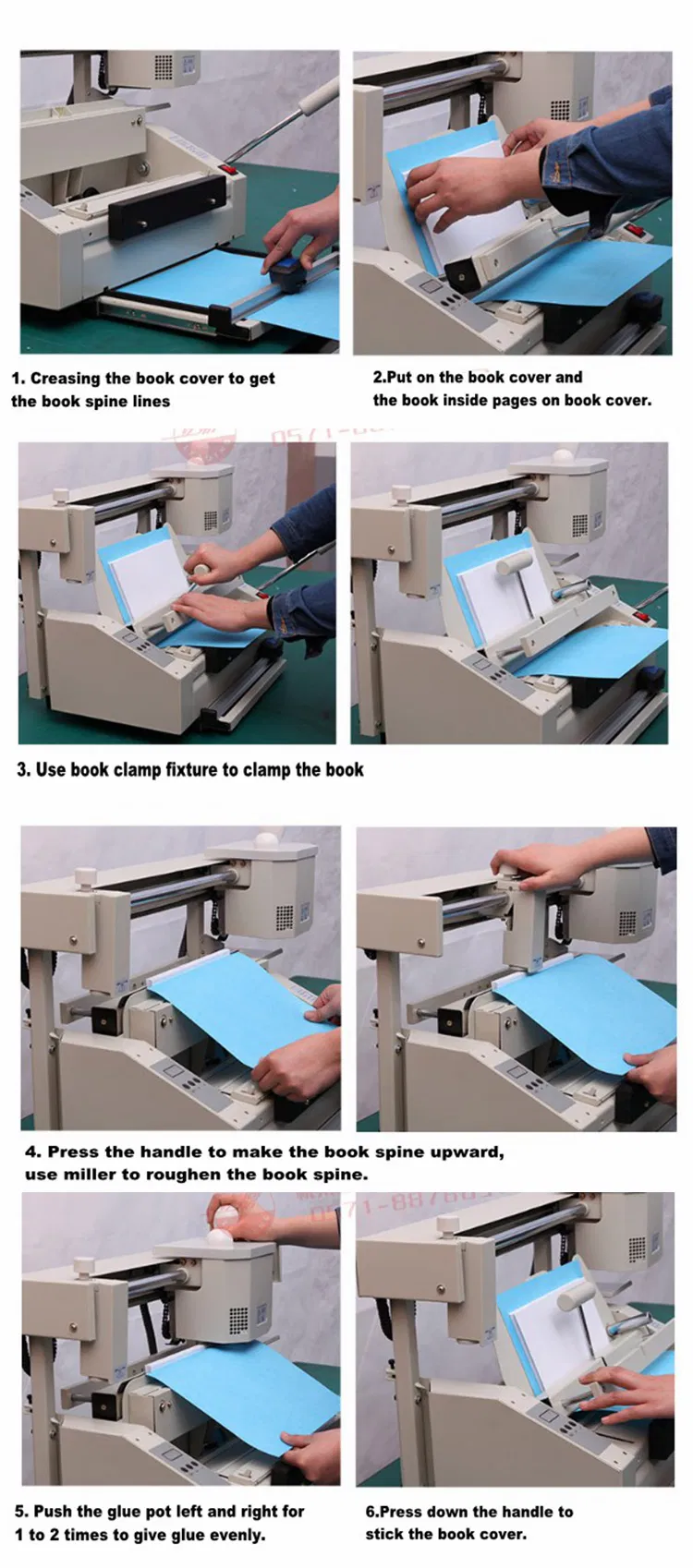 1. Creasing the book cover to get the book spine lines

2.Put on the book cover and the book inside pages on book cover.

3. Use book clamp fixture to clamp the book

4. Press the handle to make the book spine upward, use miller to roughen the book spine.

5. Push the glue pot left and right for 1 to 2 times to give glue evenly.

6.Press down the handle to stick the book cover.