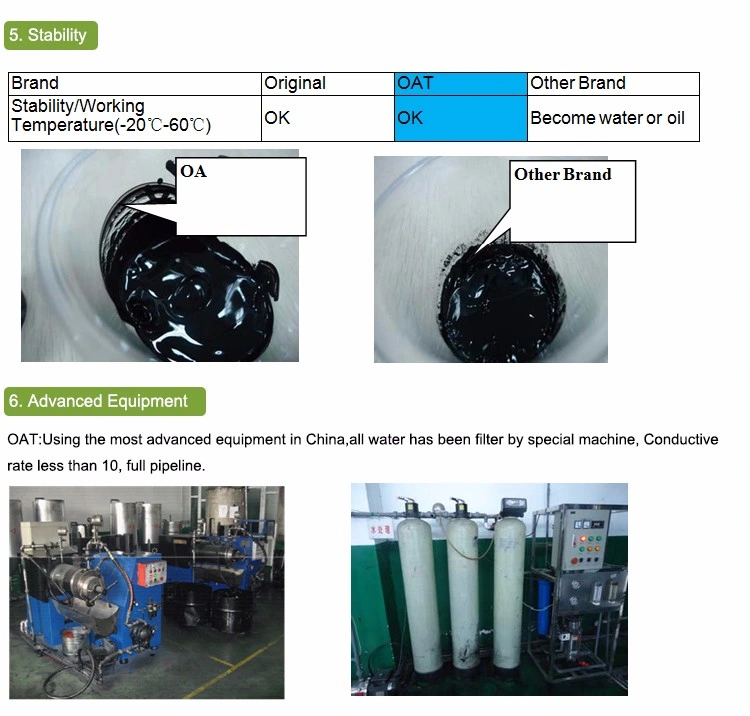 5. Stability

| Brand | Original | OAT | Other Brand |
|---|---|---|---|
| Stability/Working Temperature(-20℃-60℃) | OK | OK | Become water or oil |

OA

Other Brand

6. Advanced Equipment

OAT:Using the most advanced equipment in China,all water has been filter by special machine, Conductive rate less than 10, full pipeline.

水处理