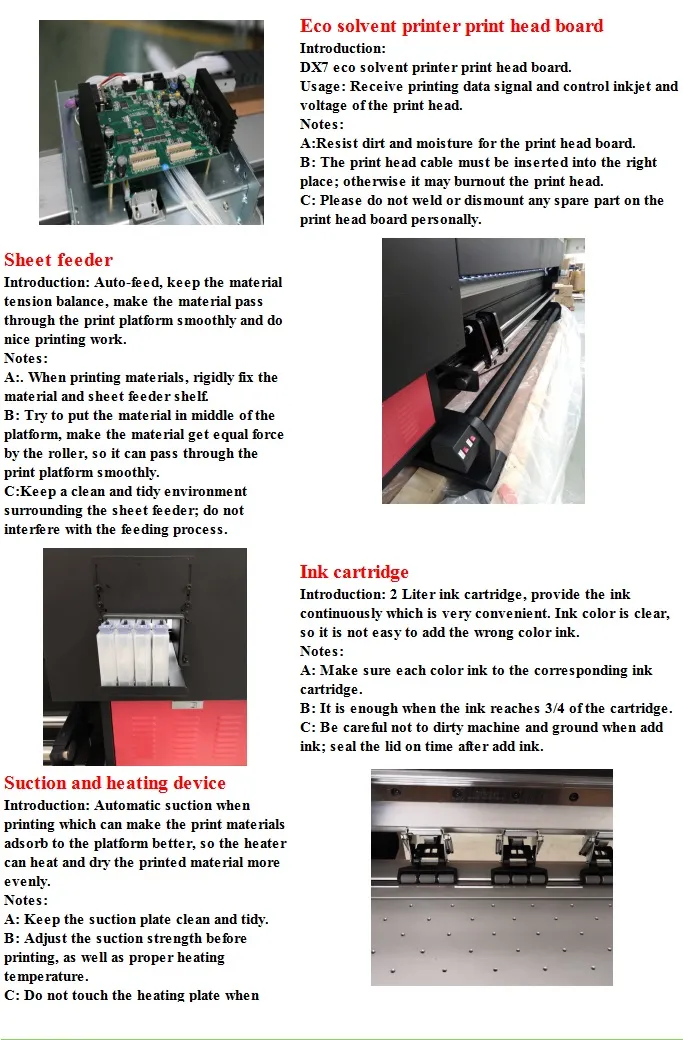 Eco solvent printer print head board
Introduction:
DX7 eco solvent printer print head board.
Usage: Receive printing data signal and control inkjet and voltage of the print head.
Notes:
A:Resist dirt and moisture for the print head board.
B: The print head cable must be inserted into the right place; otherwise it may burnout the print head.
C: Please do not weld or dismount any spare part on the print head board personally.

Sheet feeder
Introduction: Auto-feed, keep the material tension balance, make the material pass through the print platform smoothly and do nice printing work.
Notes:
A:. When printing materials, rigidly fix the material and sheet feeder shelf.
B: Try to put the material in middle of the platform, make the material get equal force by the roller, so it can pass through the print platform smoothly.
C:Keep a clean and tidy environment surrounding the sheet feeder; do not interfere with the feeding process.

Ink cartridge
Introduction: 2 Liter ink cartridge, provide the ink continuously which is very convenient. Ink color is clear, so it is not easy to add the wrong color ink.
Notes:
A: Make sure each color ink to the corresponding ink cartridge.
B: It is enough when the ink reaches 3/4 of the cartridge.
C: Be careful not to dirty machine and ground when add ink; seal the lid on time after add ink.

Suction and heating device
Introduction: Automatic suction when printing which can make the print materials adsorb to the platform better, so the heater can heat and dry the printed material more evenly.
Notes:
A: Keep the suction plate clean and tidy.
B: Adjust the suction strength before printing, as well as proper heating temperature.
C: Do not touch the heating plate when