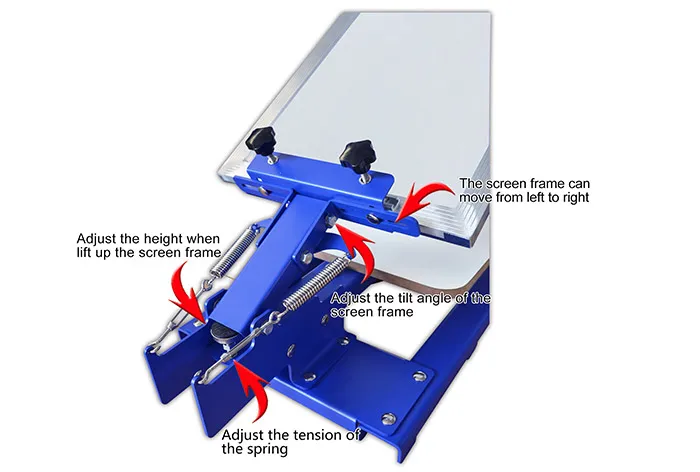 The screen frame can move from left to right

Adjust the height when lift up the screen frame

Adjust the tilt angle of the screen frame

Adjust the tension of the spring