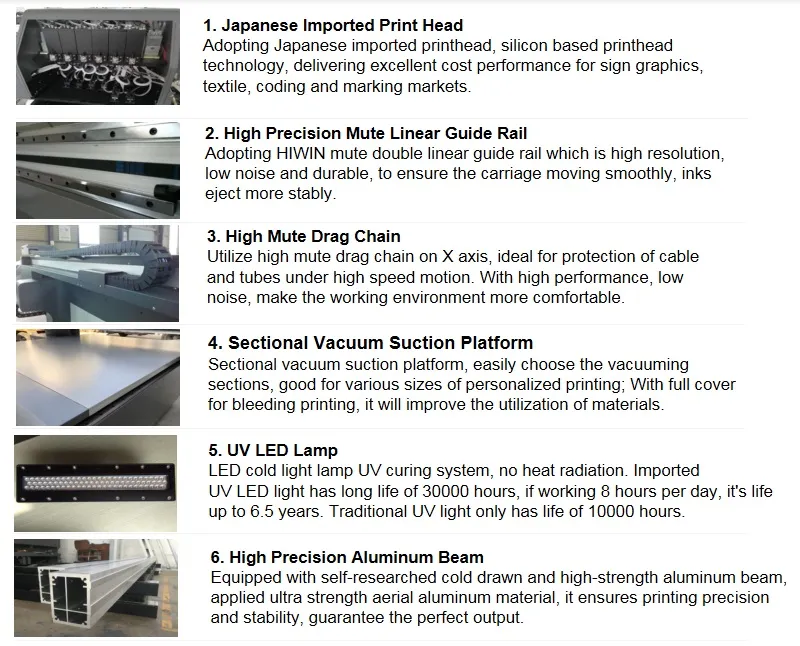 1. Japanese Imported Print Head
Adopting Japanese imported printhead, silicon based printhead technology, delivering excellent cost performance for sign graphics, textile, coding and marking markets.

2. High Precision Mute Linear Guide Rail
Adopting HIWIN mute double linear guide rail which is high resolution, low noise and durable, to ensure the carriage moving smoothly, inks eject more stably.

3. High Mute Drag Chain
Utilize high mute drag chain on X axis, ideal for protection of cable and tubes under high speed motion. With high performance, low noise, make the working environment more comfortable.

4. Sectional Vacuum Suction Platform
Sectional vacuum suction platform, easily choose the vacuuming sections, good for various sizes of personalized printing; With full cover for bleeding printing, it will improve the utilization of materials.

5. UV LED Lamp
LED cold light lamp UV curing system, no heat radiation. Imported UV LED light has long life of 30000 hours, if working 8 hours per day, it's life up to 6.5 years. Traditional UV light only has life of 10000 hours.

6. High Precision Aluminum Beam
Equipped with self-researched cold drawn and high-strength aluminum beam, applied ultra strength aerial aluminum material, it ensures printing precision and stability, guarantee the perfect output.